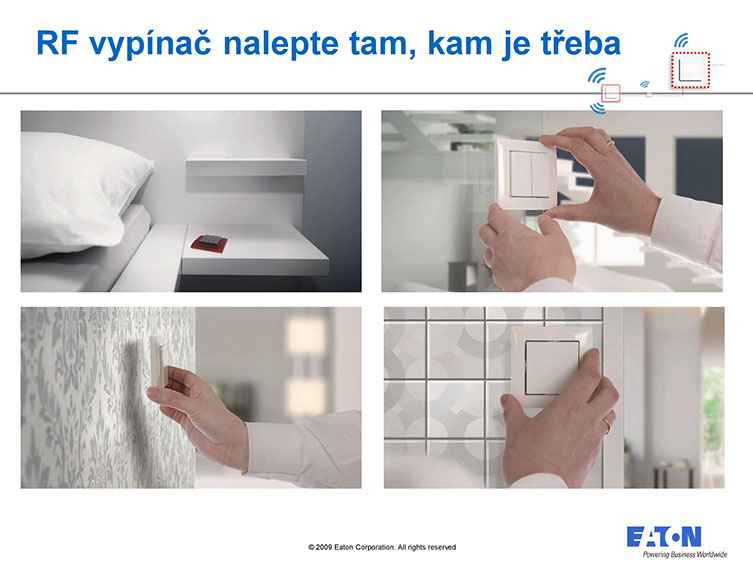 RF vypínač nalepte tam, kam je třeba

© 2009 Eaton Corporation. All rights reserved

EATON
Powering Business Worldwide